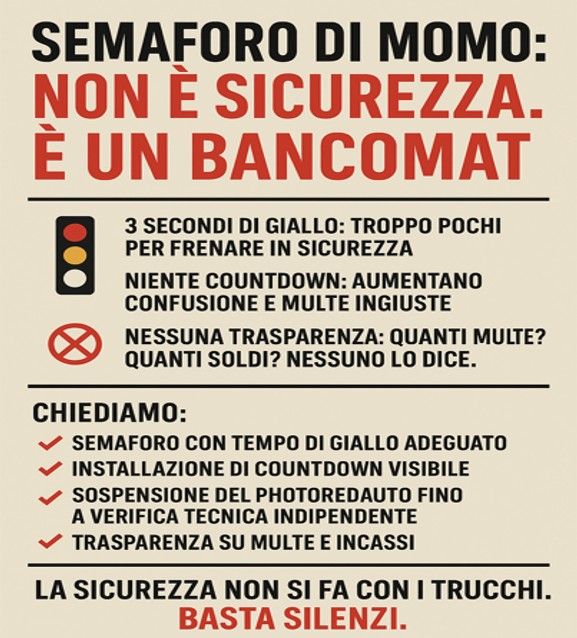 SEMAFORO DI MOMO:
NON È SICUREZZA.
È UN BANCOMAT

3 SECONDI DI GIALLO: TROPPO POCHI PER FRENARE IN SICUREZZA

NIENTE COUNTDOWN: AUMENTANO CONFUSIONE E MULTE INGIUSTE

NESSUNA TRASPARENZA: QUANTI MULTE? QUANTI SOLDI? NESSUNO LO DICE.

CHIEDIAMO:
SEMAFORO CON TEMPO DI GIALLO ADEGUATO
INSTALLAZIONE DI COUNTDOWN VISIBILE
SOSPENSIONE DEL PHOTOREDAUTO FINO A VERIFICA TECNICA INDIPENDENTE
TRASPARENZA SU MULTE E INCASSI

LA SICUREZZA NON SI FA CON I TRUCCHI.
BASTA SILENZI.