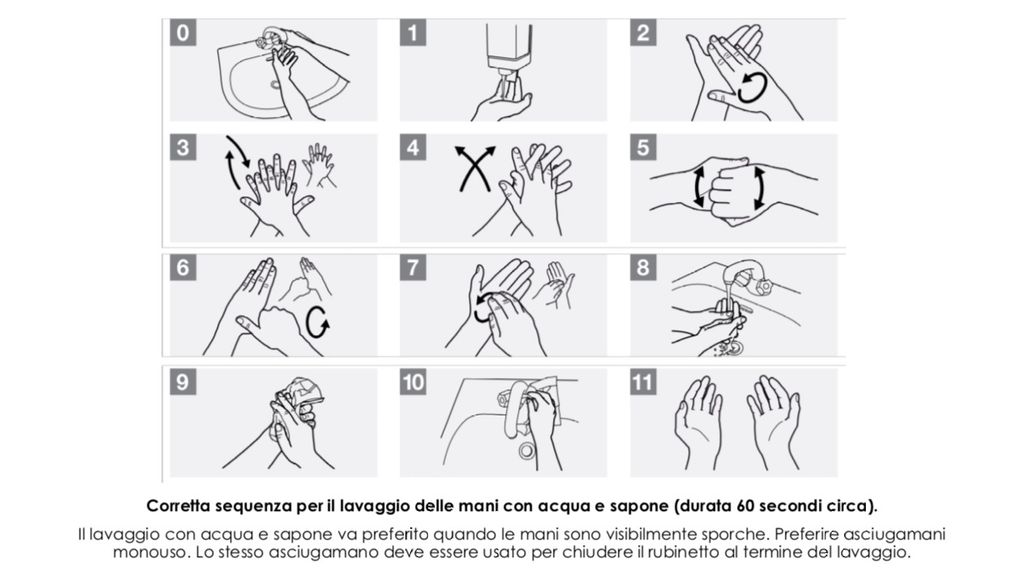 0

1

2

3

4

5

6

7

8

9

10

11

Corretta sequenza per il lavaggio delle mani con acqua e sapone (durata 60 secondi circa).

Il lavaggio con acqua e sapone va preferito quando le mani sono visibilmente sporche. Preferire asciugamani monouso. Lo stesso asciugamano deve essere usato per chiudere il rubinetto al termine del lavaggio.